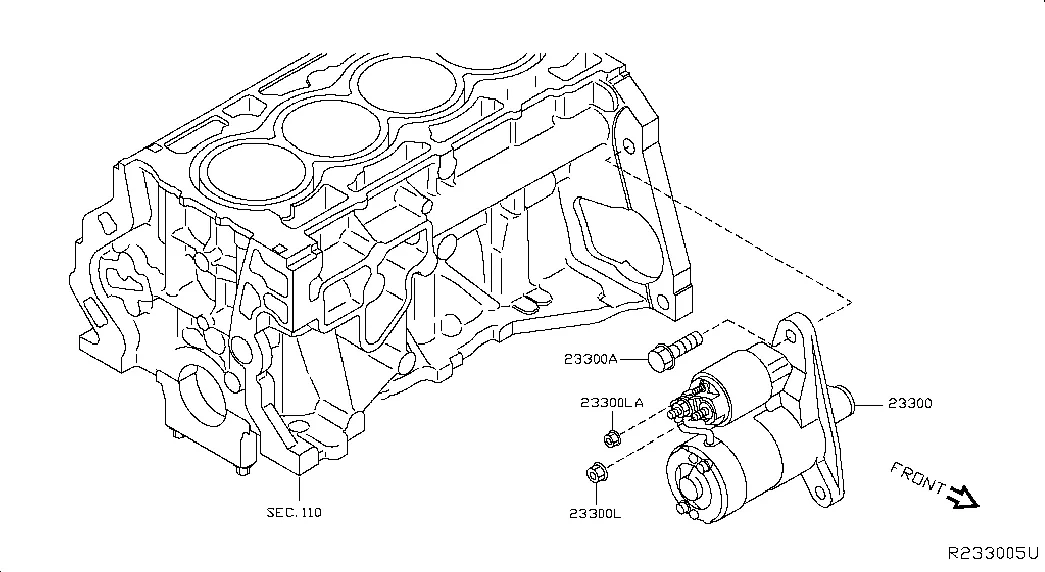 23300A
23300LA
23300
23300L
SEC. 110
FRONT
R233005U