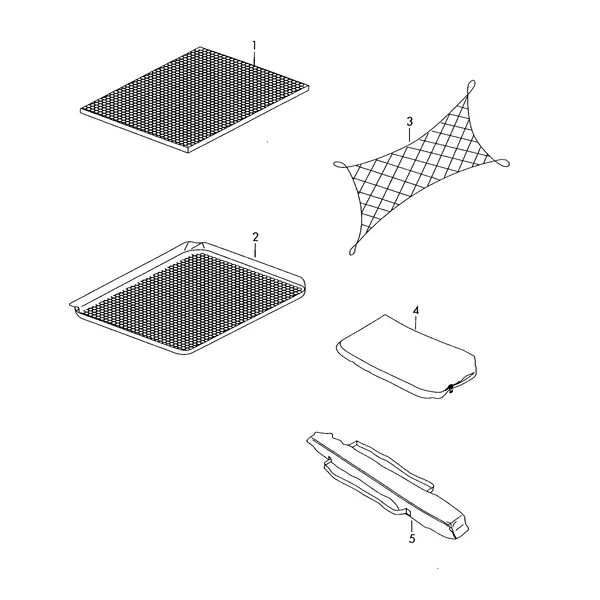 1
3
2
4
5