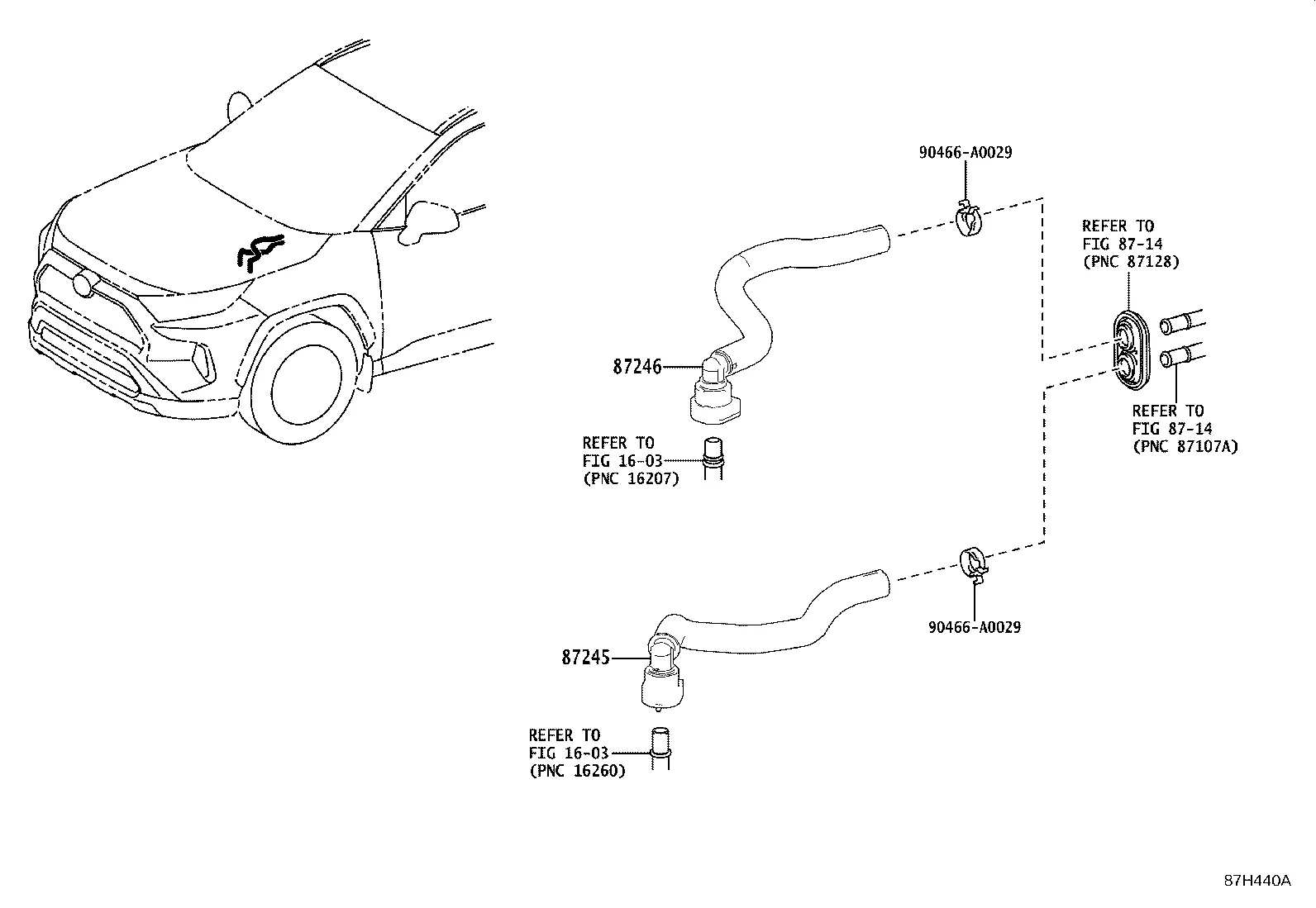 90466-A0029

REFER TO
FIG 87-14
(PNC 87128)

87246

REFER TO
FIG 87-14
(PNC 87107A)

REFER TO
FIG 16-03
(PNC 16207)

90466-A0029

87245

REFER TO
FIG 16-03
(PNC 16260)

87H440A