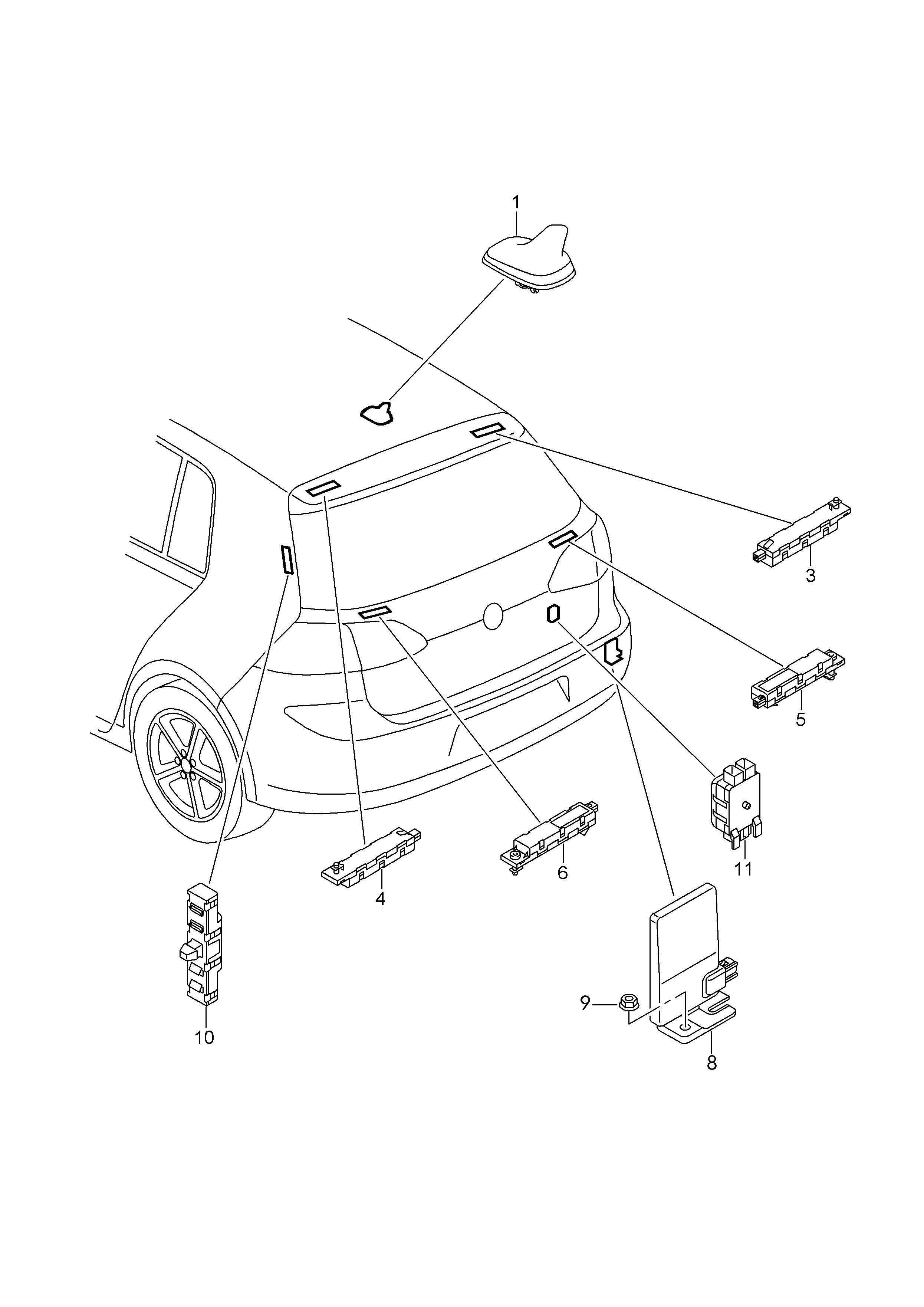 1
3
5
11
6
4
10
9
8