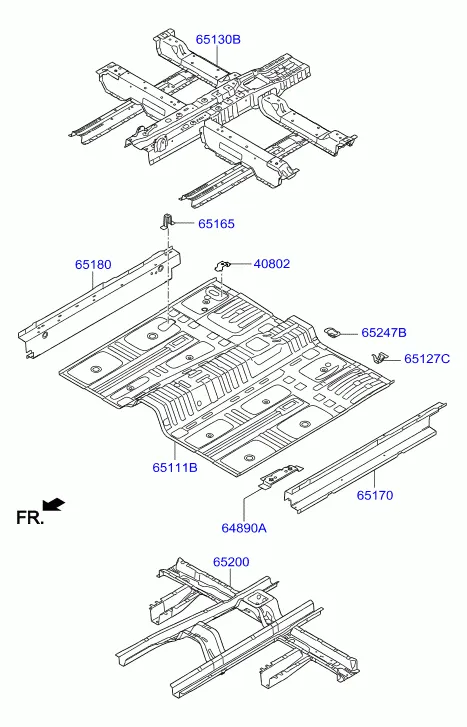 65130B

65165

65180

40802

65247B

65127C

65111B

65170

FR.

64890A

65200