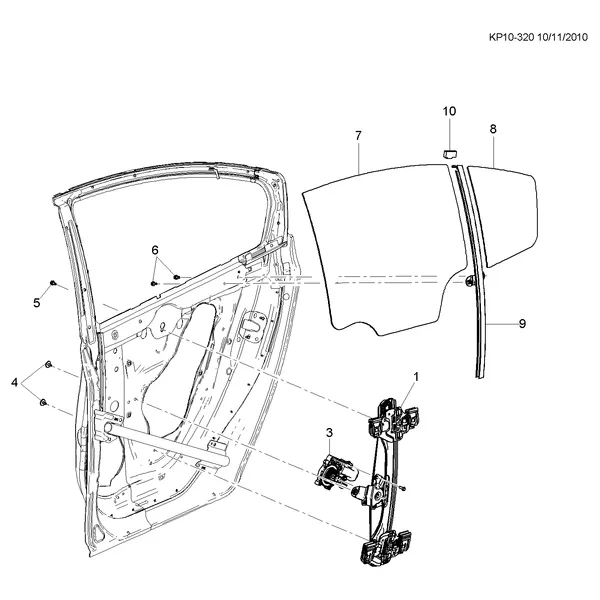 KP10-320 10/11/2010

10
7
8
6
5
9
4
1
3