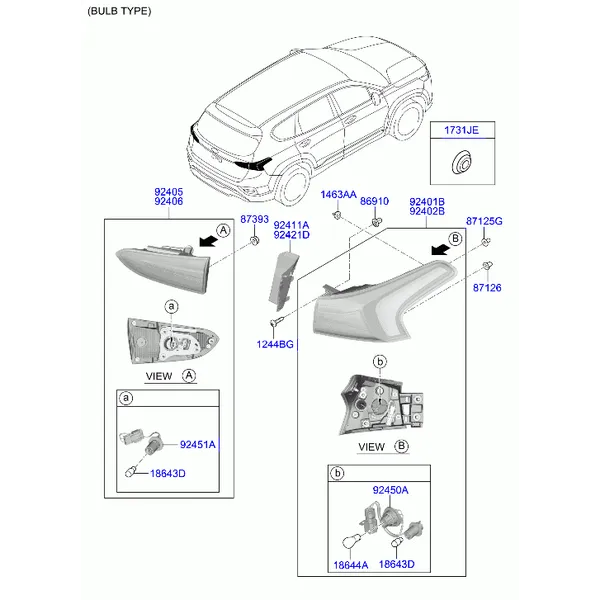 (BULB TYPE)

1731JE

92405
92406

87393

A

a

VIEW A

a

92451A

18643D

92411A
92421D

1244BG

1463AA

86910

92401B
92402B

87125G

87126

B

b

VIEW B

b

92450A

18644A

18643D