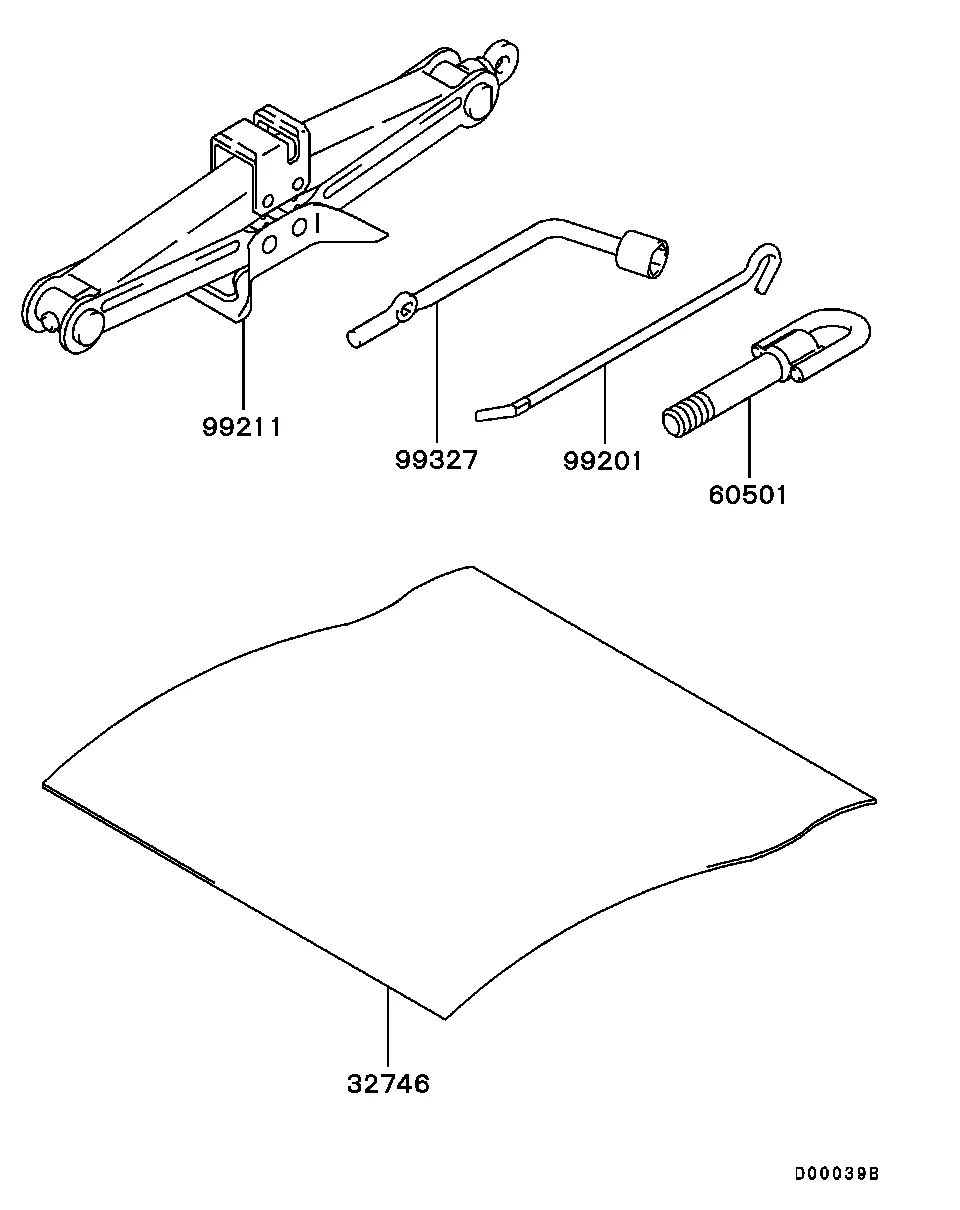 99211

99327

99201

60501

32746

D00039B