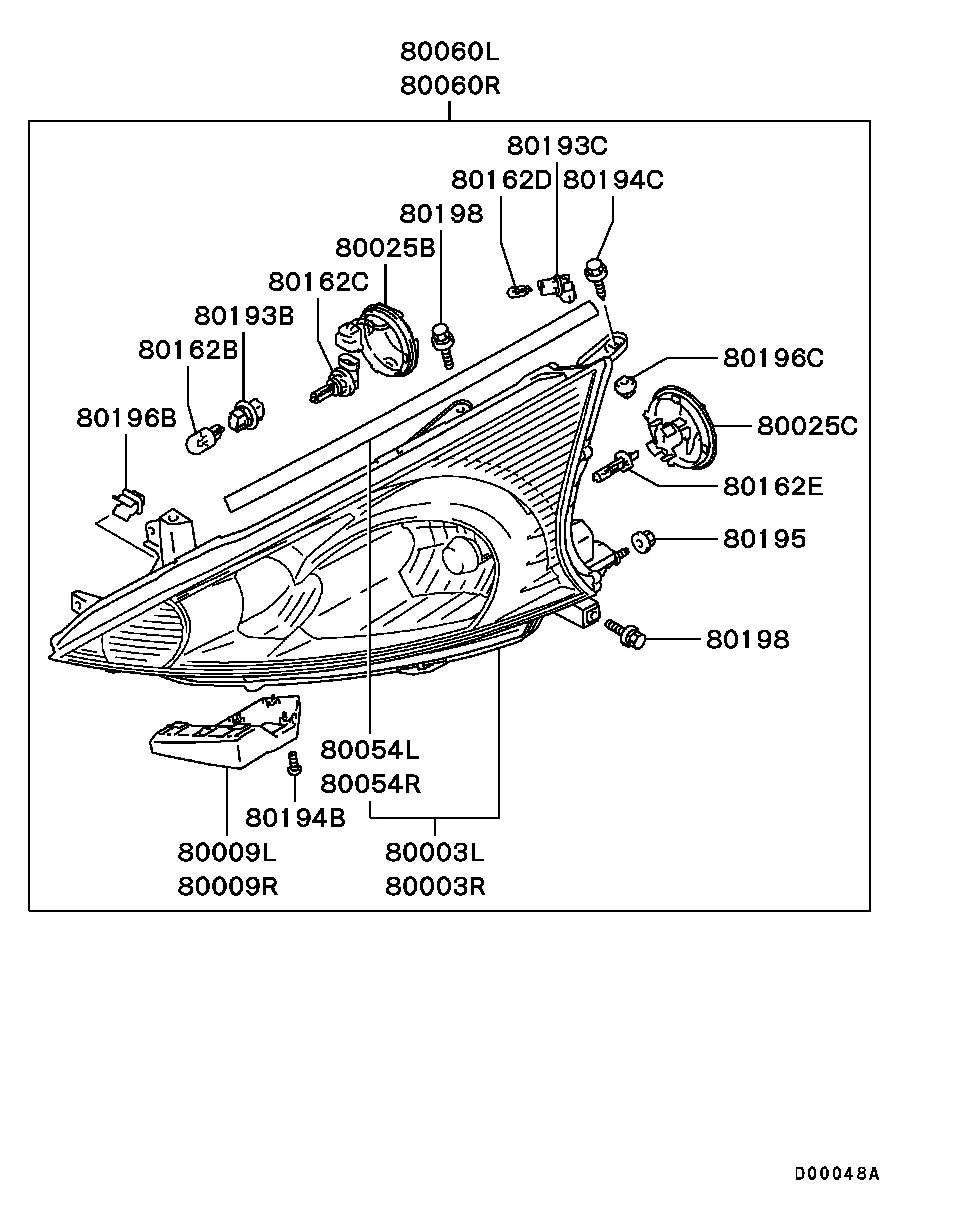 80060L
80060R

80193C
80162D 80194C
80198
80025B
80162C
80193B
80162B
80196B
80196C
80025C
80162E
80195
80198
80054L
80054R
80194B
80009L
80009R
80003L
80003R

D00048A