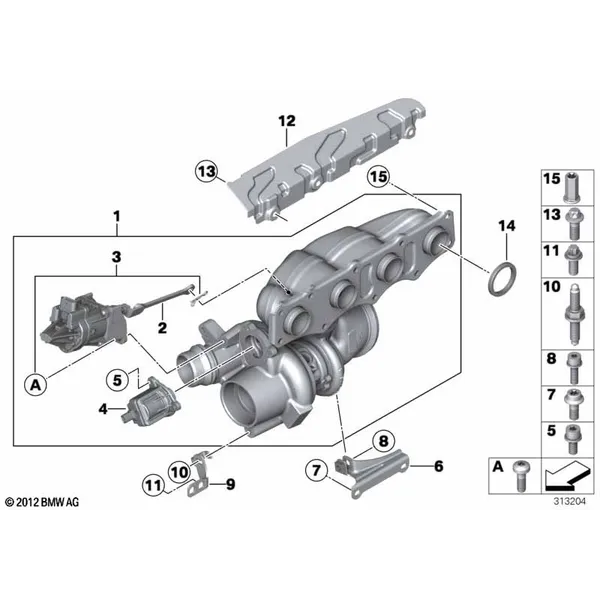 12
13
15
1
14
3
2
A
5
4
8
7
6
10
11
9
15
13
11
10
8
7
5
A
© 2012 BMW AG
313204