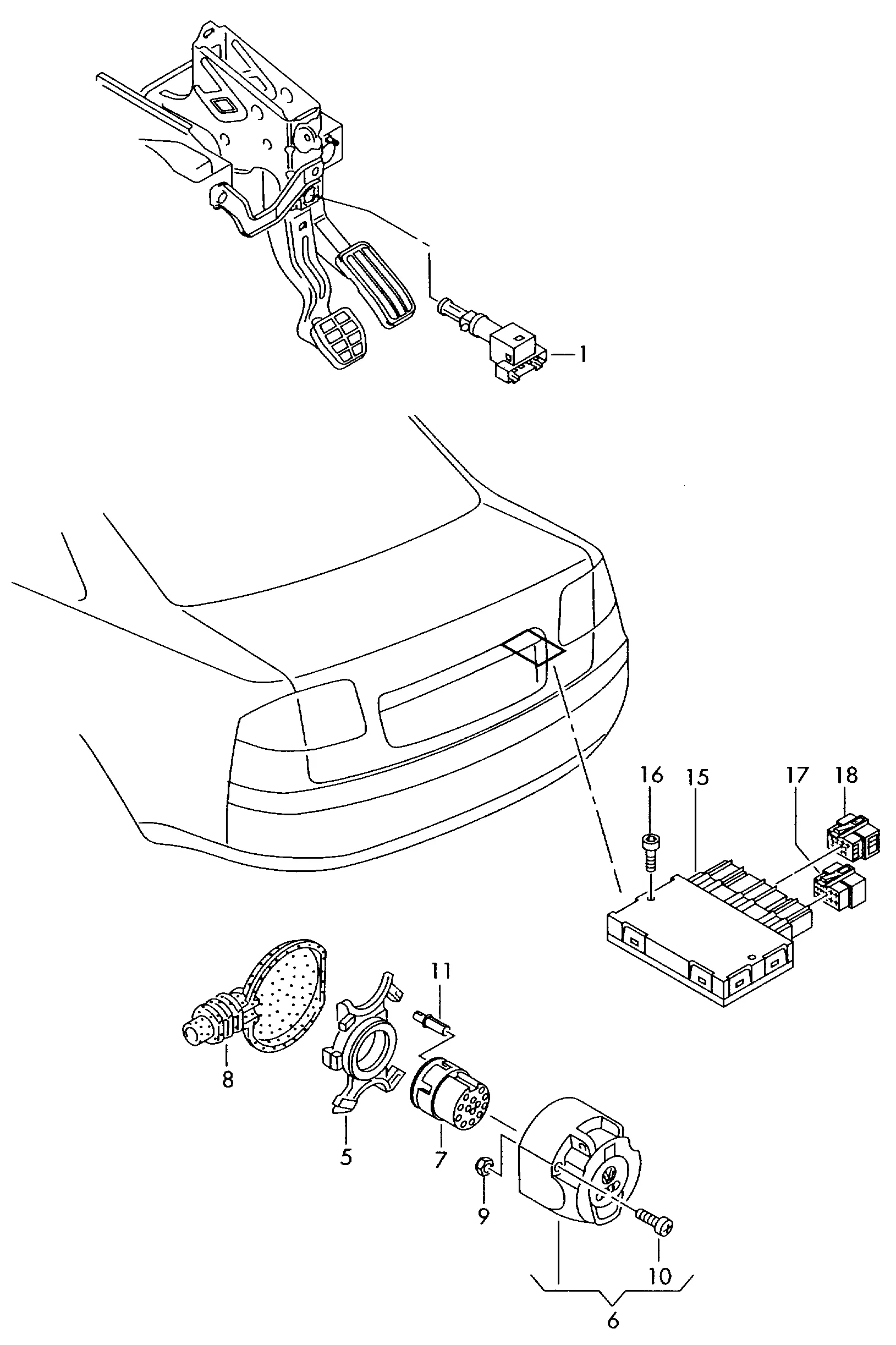 1

16
15
17
18

11
8
5
7
9
10
6