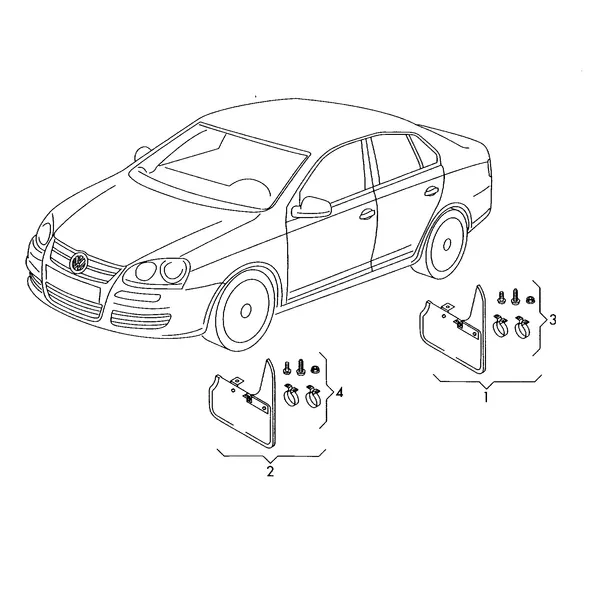 3
1
4
2