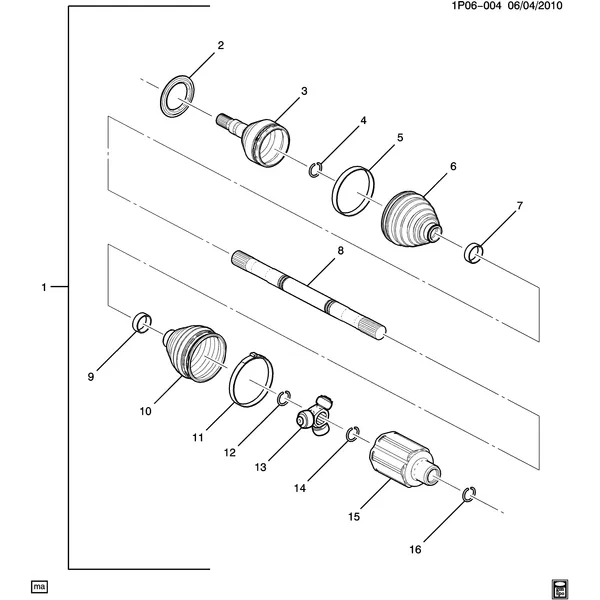 1P06-004 06/04/2010

2

3

4

5

6

7

8

1

9

10

11

12

13

14

15

16

ma