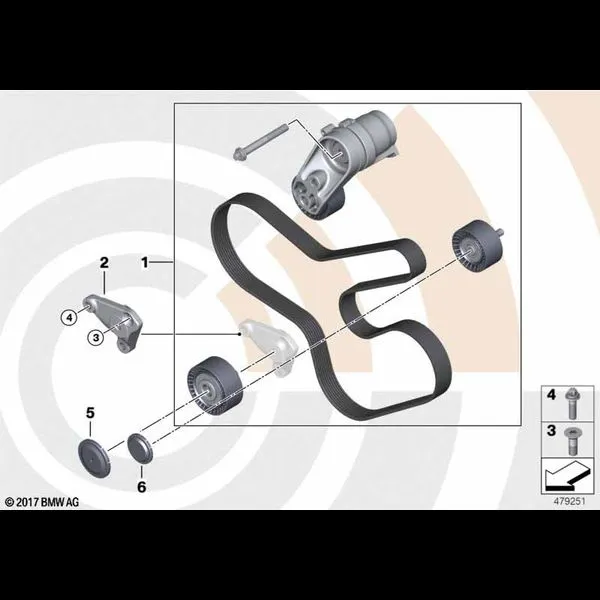 2
1
4
3
5
6
4
3
© 2017 BMW AG
479251