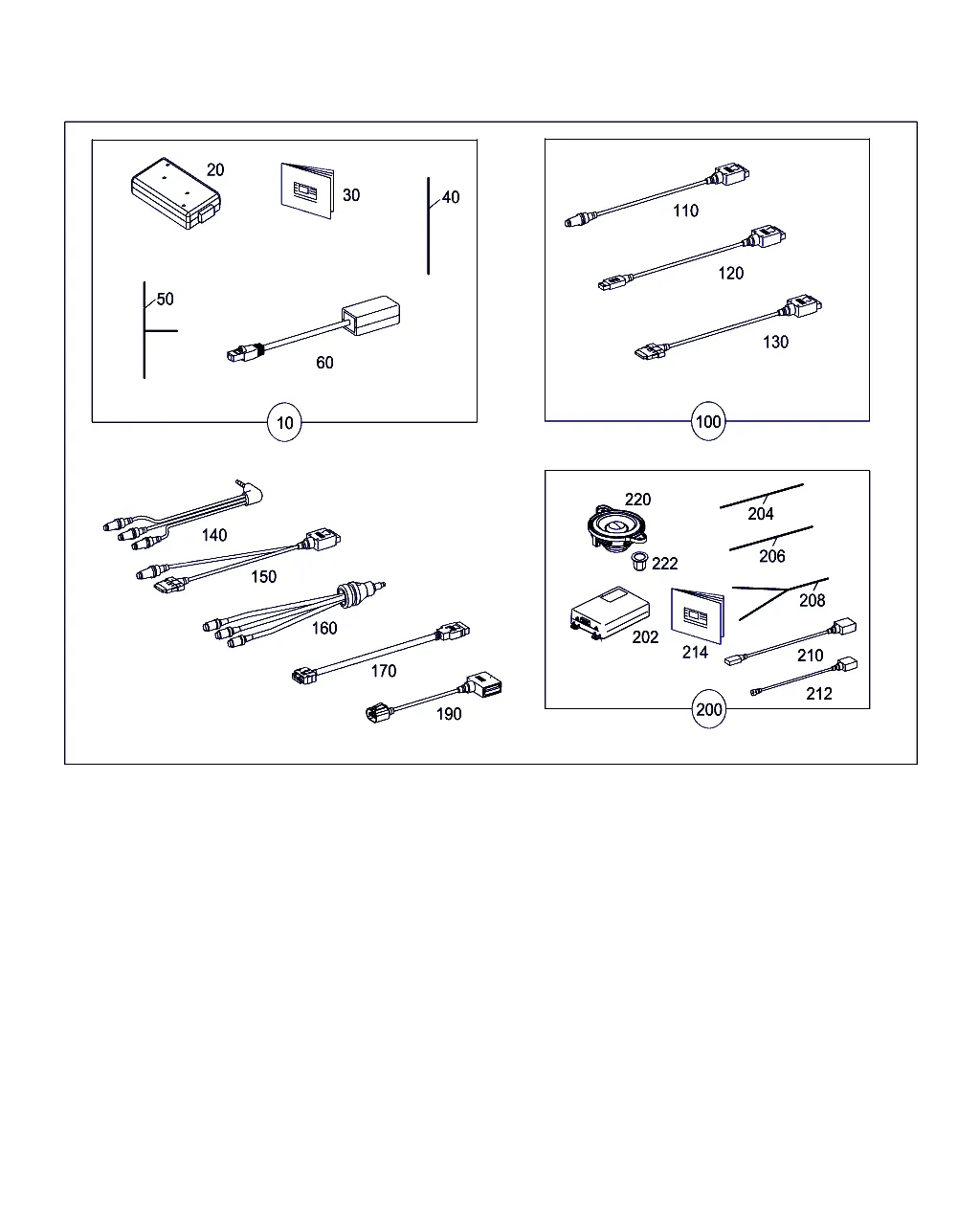 20
30
40
50
60
10

110
120
130
100

140
150
160
170
190

220
204
206
222
208
202
214
210
212
200