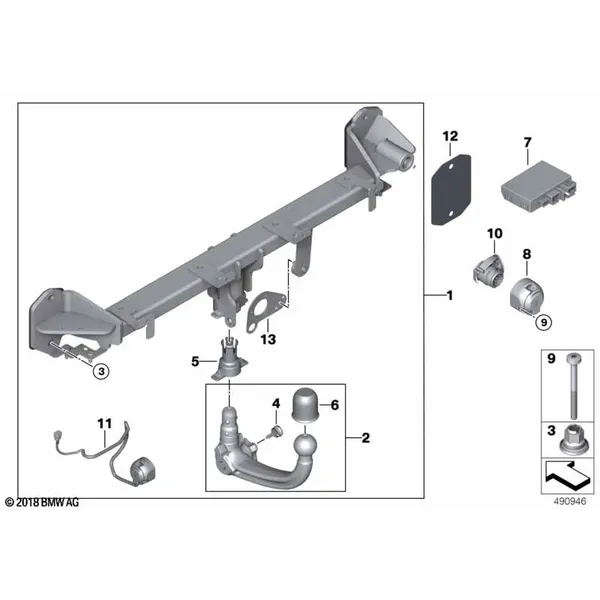 12
7
10
8
1
9
13
3
5
4
6
2
11
9
3
© 2018 BMW AG
490946