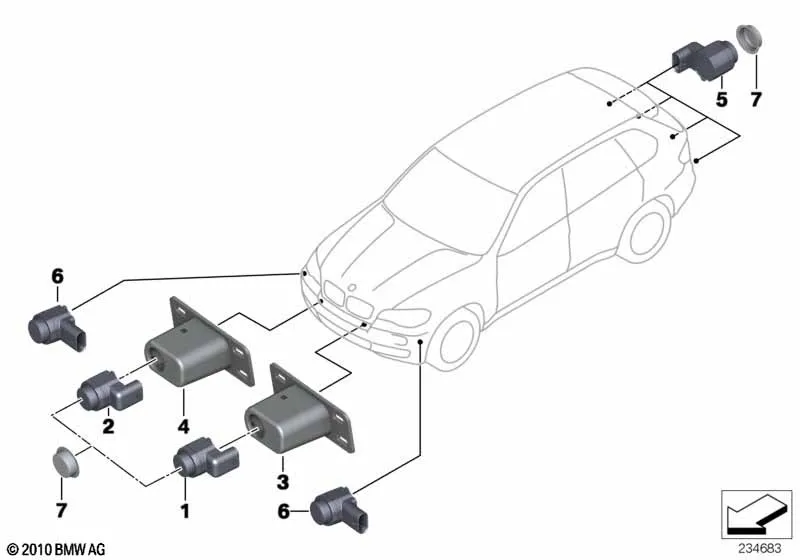 5
7
6
2
4
3
7
1
6
© 2010 BMW AG
234683