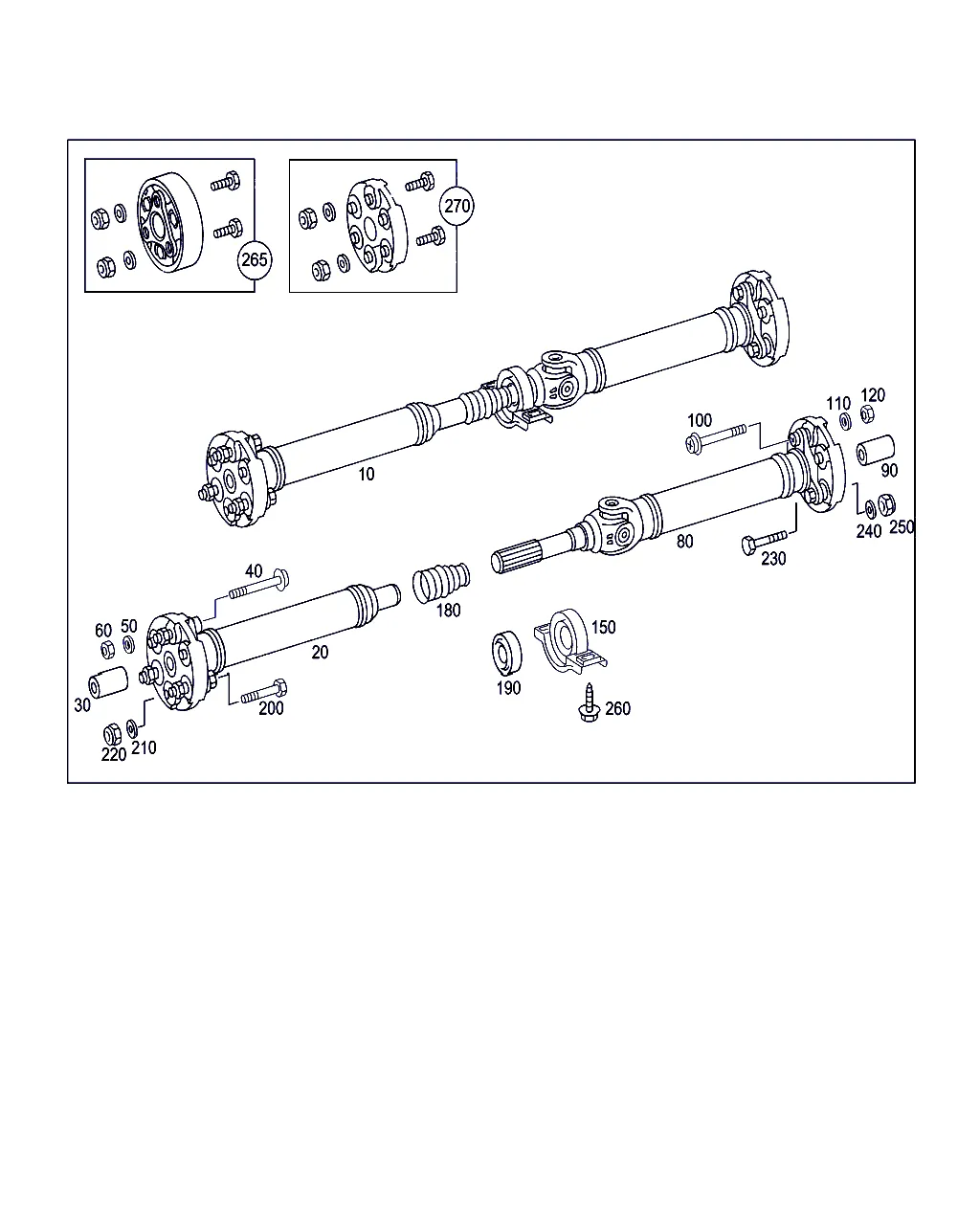 265

270

10

100

110

120

90

240

250

80

230

40

180

150

60

50

20

190

30

200

260

220

210