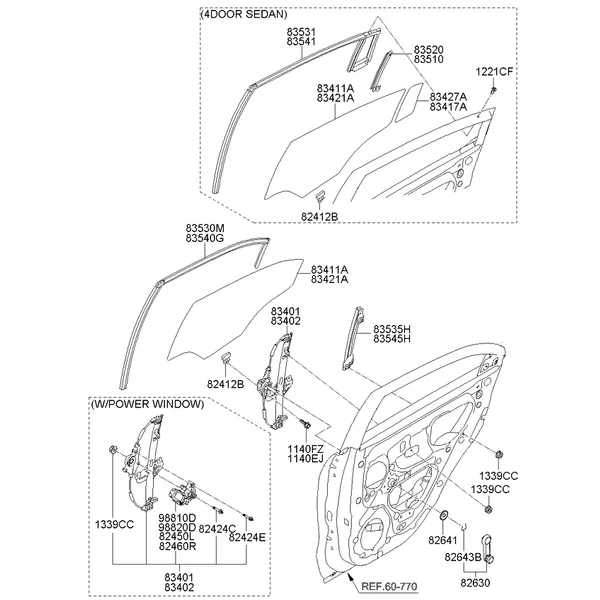 (4DOOR SEDAN)

83531
83541

83520
83510

1221CF

83411A
83421A

83427A
83417A

82412B

83530M
83540G

83411A
83421A

83401
83402

83535H
83545H

82412B

(W/POWER WINDOW)

1140FZ
1140EJ

1339CC

1339CC

1339CC

98810D
98820D
82450L
82460R

82424C

82424E

82641

82643B

82630

83401
83402

REF.60-770