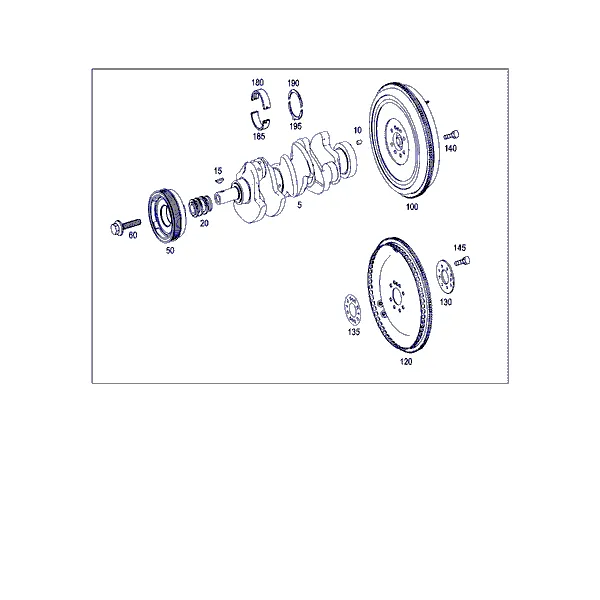 180
190
185
195
10
140
15
5
100
20
60
50
145
130
135
120