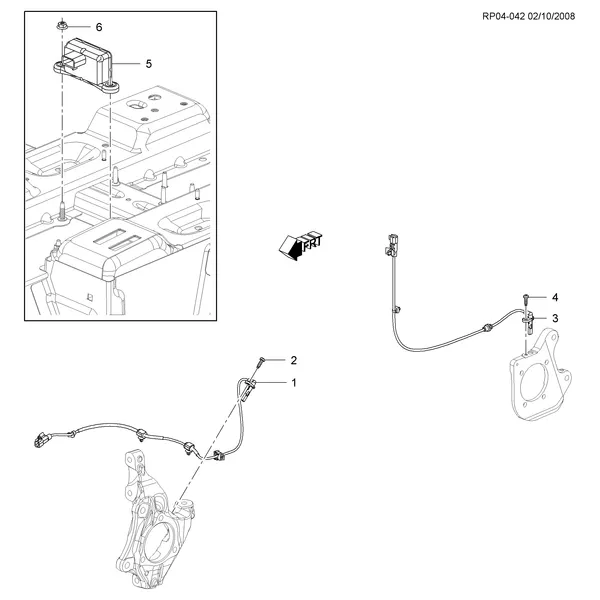 RP04-042 02/10/2008

6

5

FRT

4

3

2

1