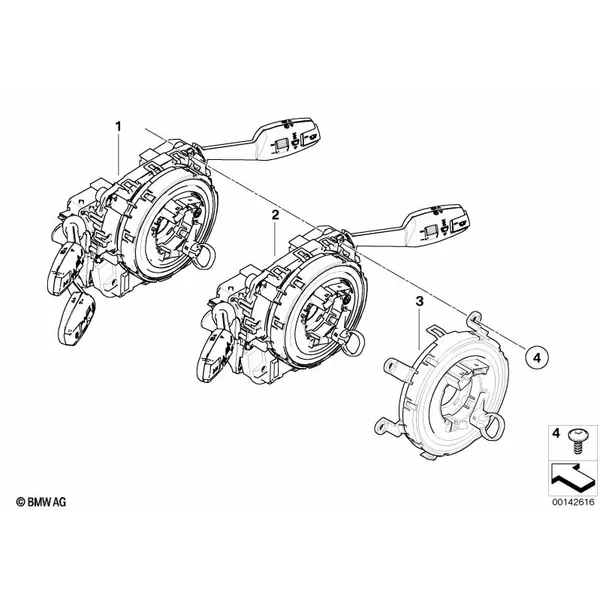 1

2

3

4

4

© BMW AG

00142616