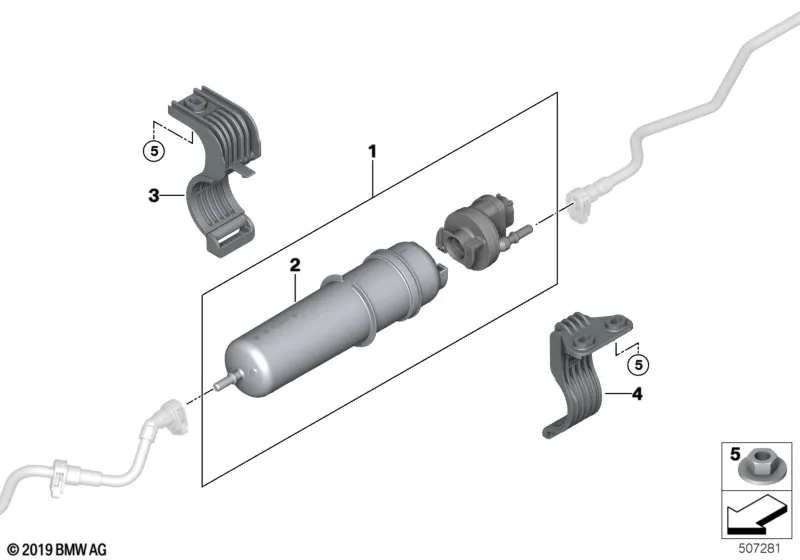 5
3
1
2
5
4
5
© 2019 BMW AG
507281