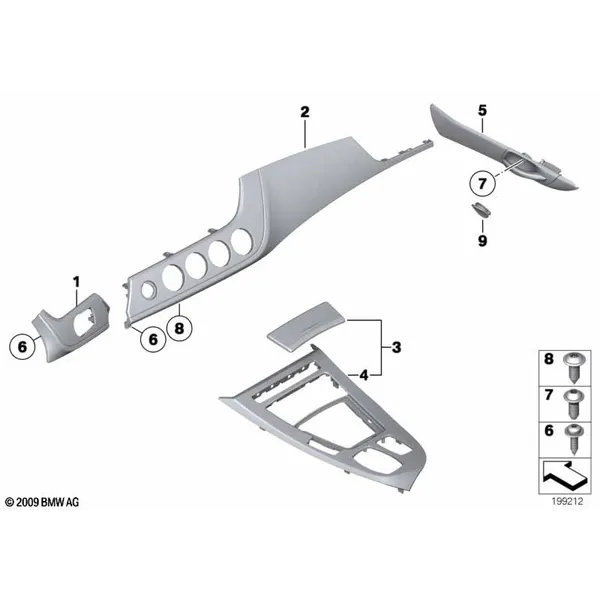 2
5
7
9
1
6
6
8
3
4
8
7
6
© 2009 BMW AG
199212