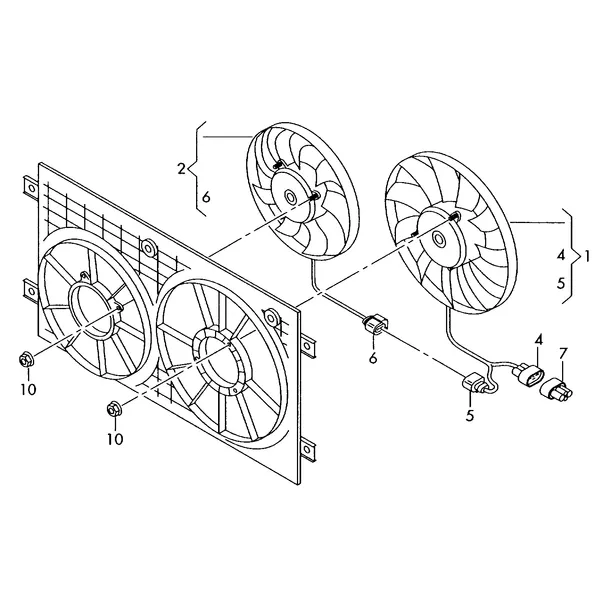 2
6
4
1
5
6
4
7
5
10
10