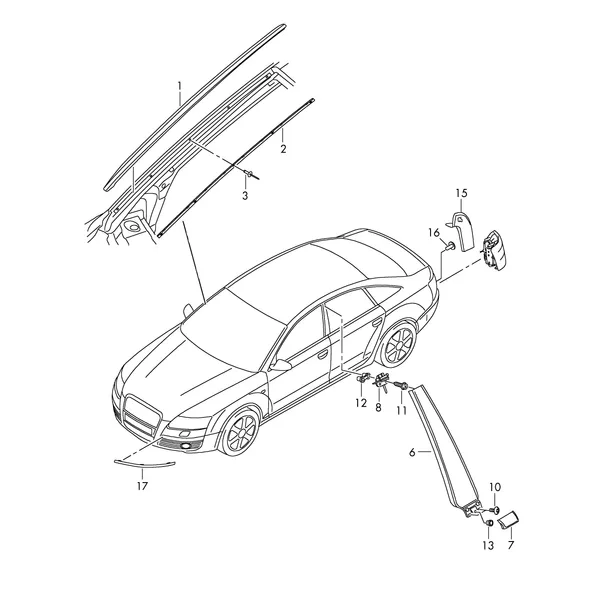 1
2
3
15
16
12
8
11
6
17
10
13
7