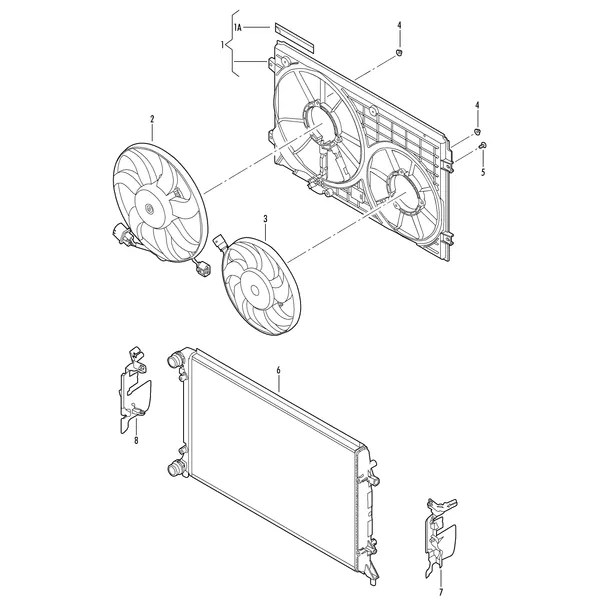 1A
1
4
2
4
5
3
6
8
7