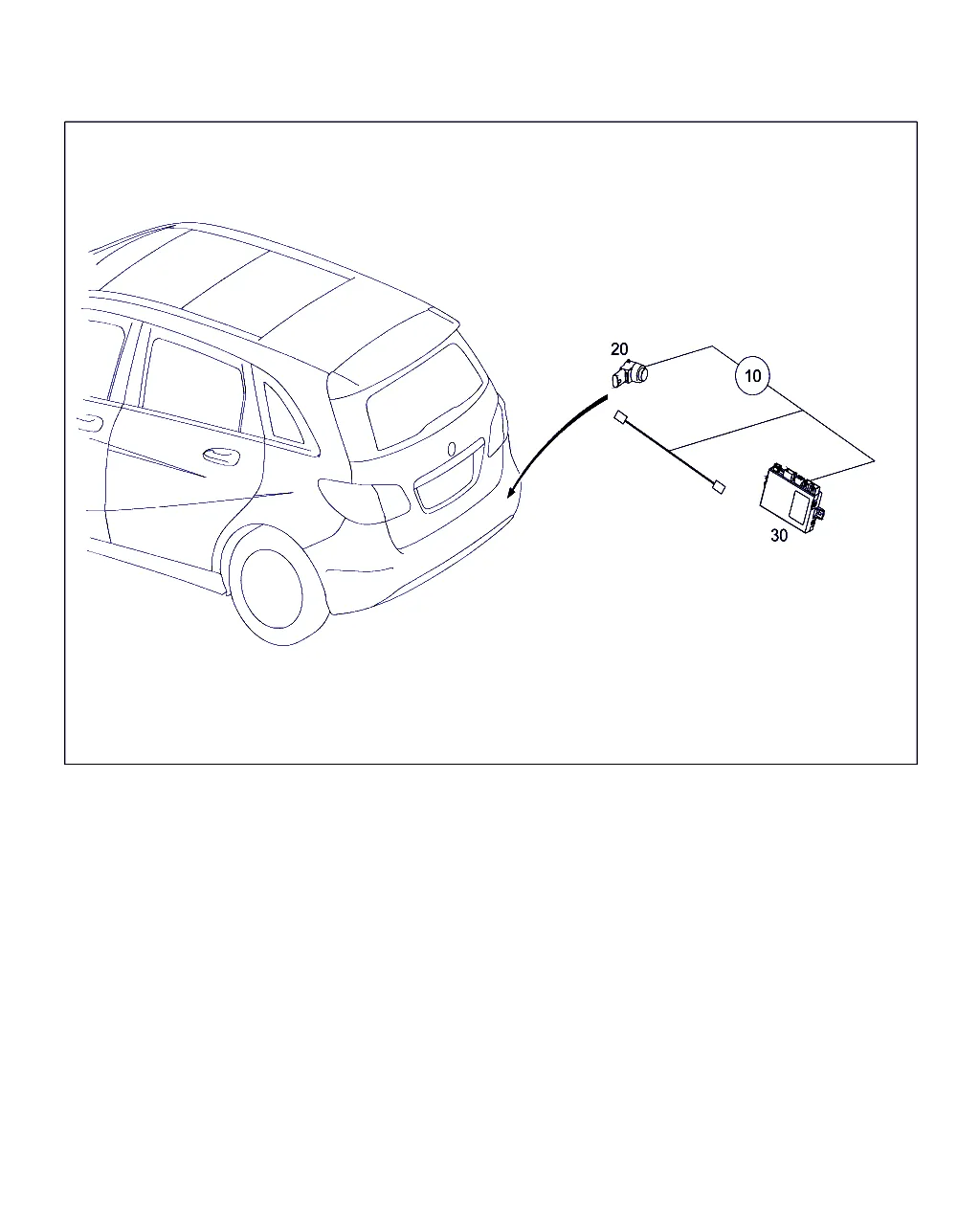 20
10
30