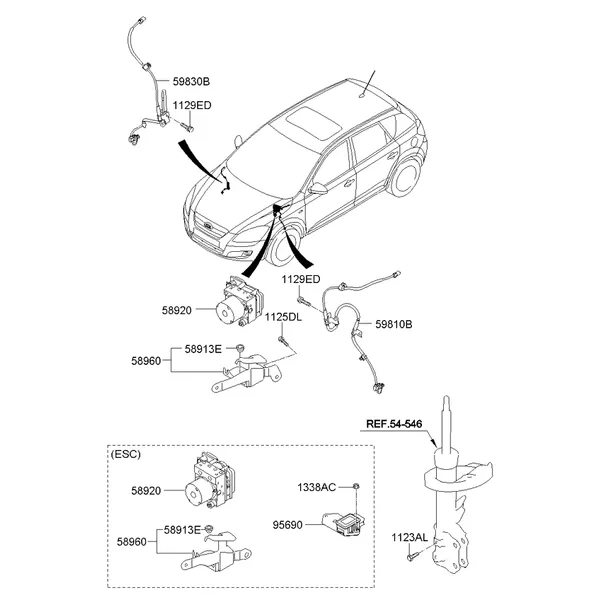 59830B
1129ED
1129ED
58920
1125DL
59810B
58913E
58960
REF.54-546
(ESC)
58920
1338AC
95690
58913E
58960
1123AL