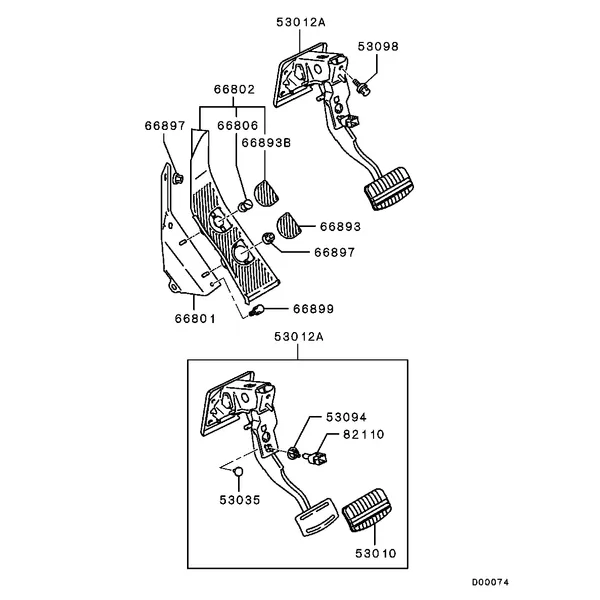 53012A
53098
66802
66897
66806
66893B
66893
66897
66899
66801
53012A
53094
82110
53035
53010
D00074