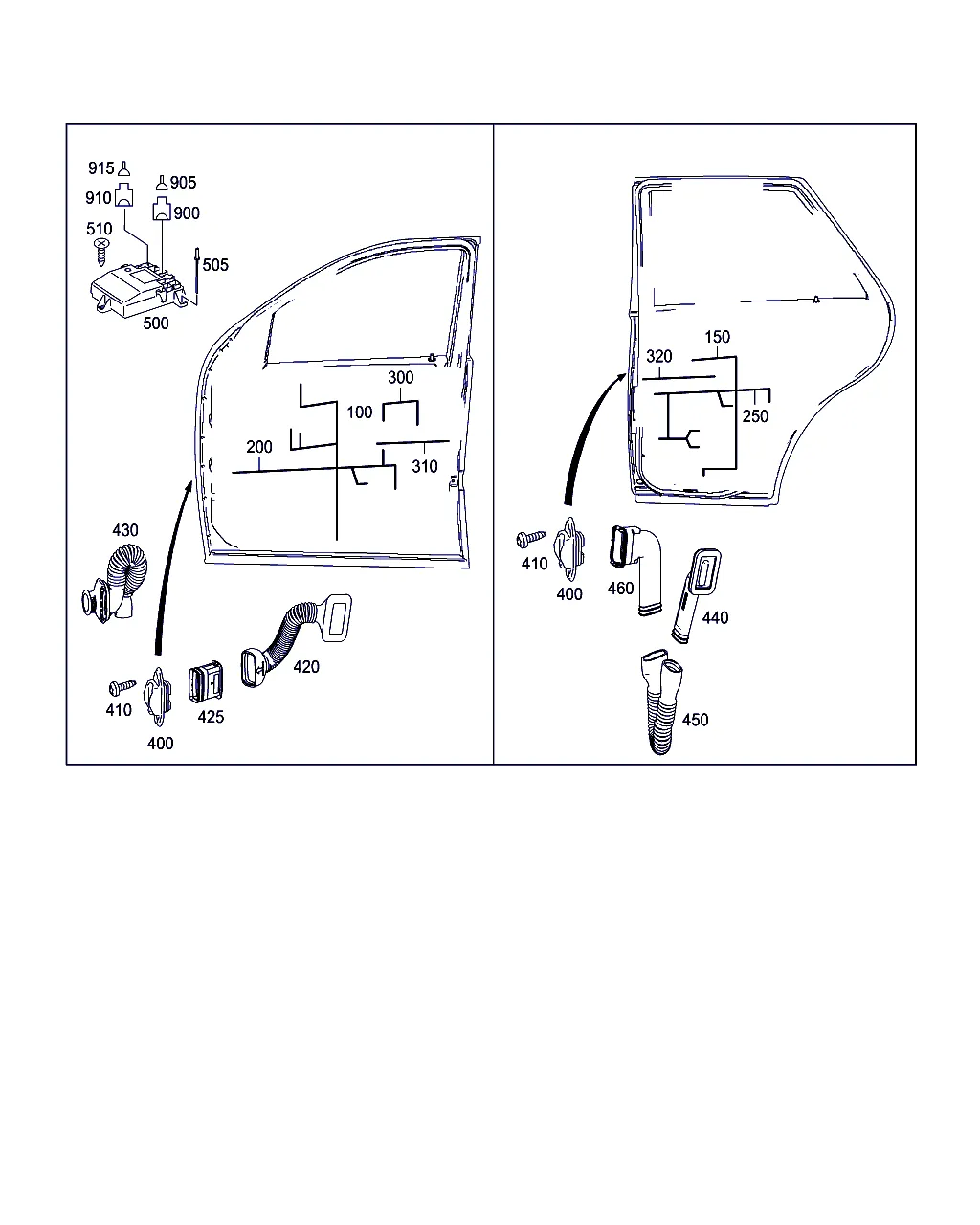 915
905
910
900
510
505
500
300
100
200
310
430
420
410
425
400

150
320
250
410
400
460
440
450