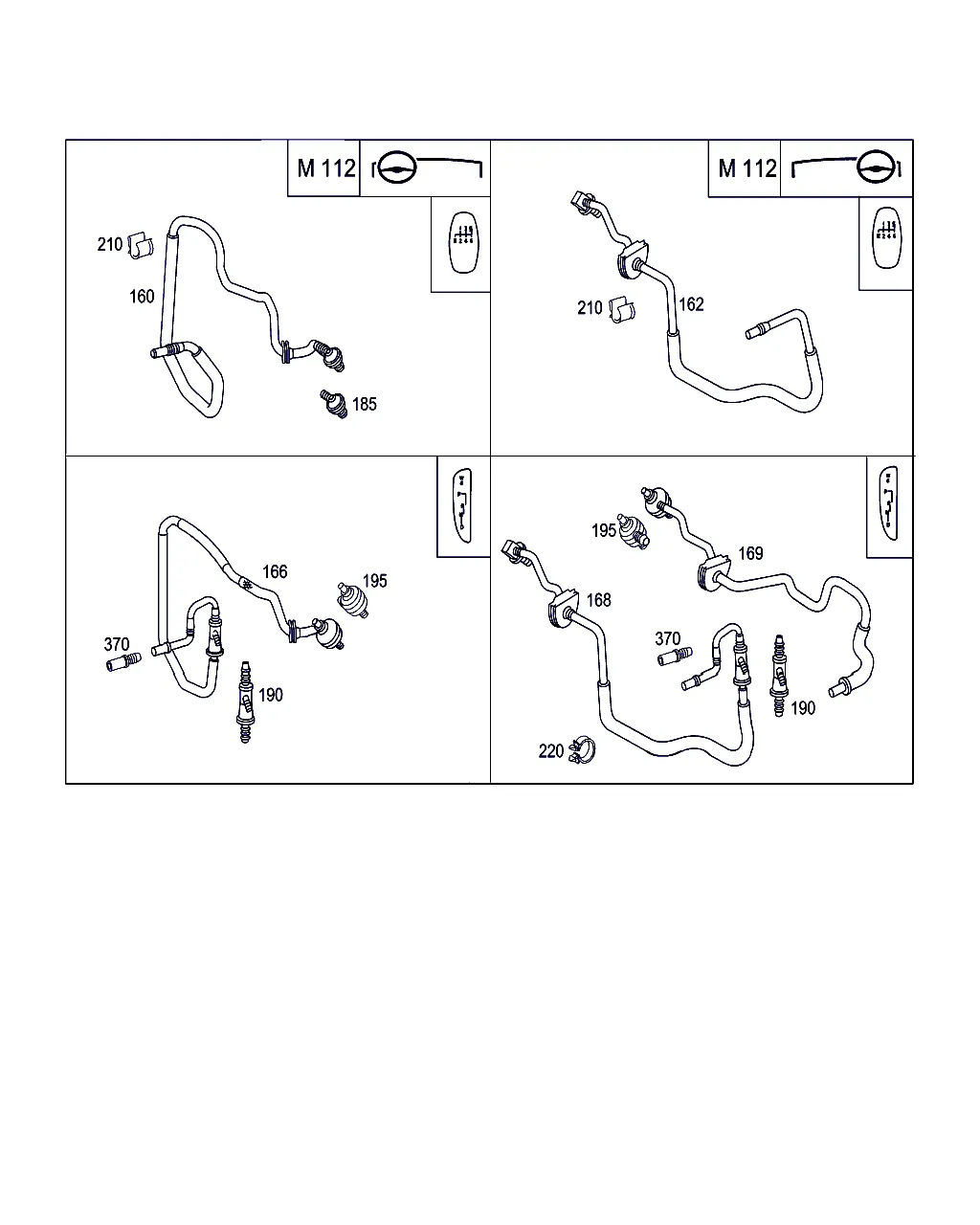 M 112

210

160

185

M 112

210

162

166

195

370

190

195

169

168

370

190

220