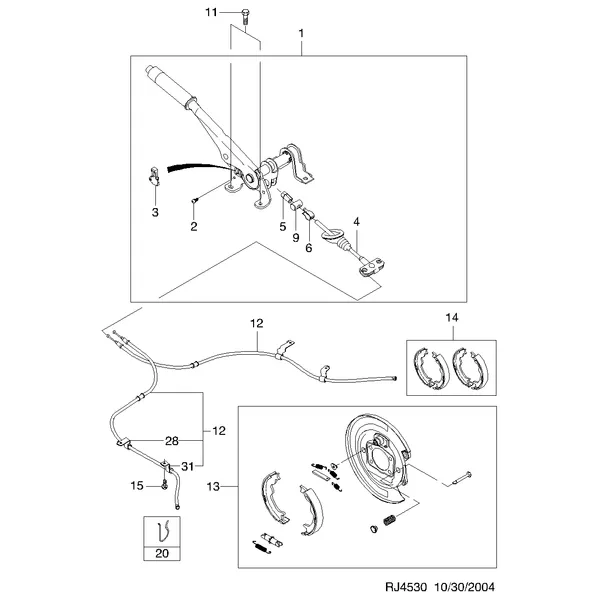 11
1
3
2
5
9
6
4
12
14
12
28
31
15
13
20
RJ4530 10/30/2004