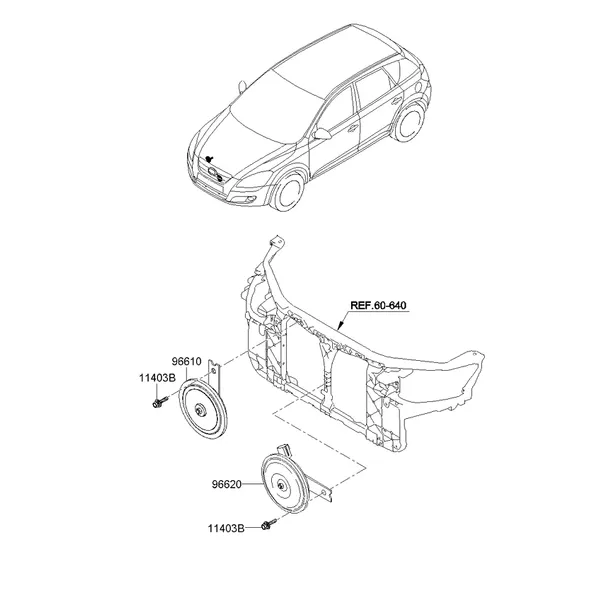 REF.60-640

96610

11403B

96620

11403B