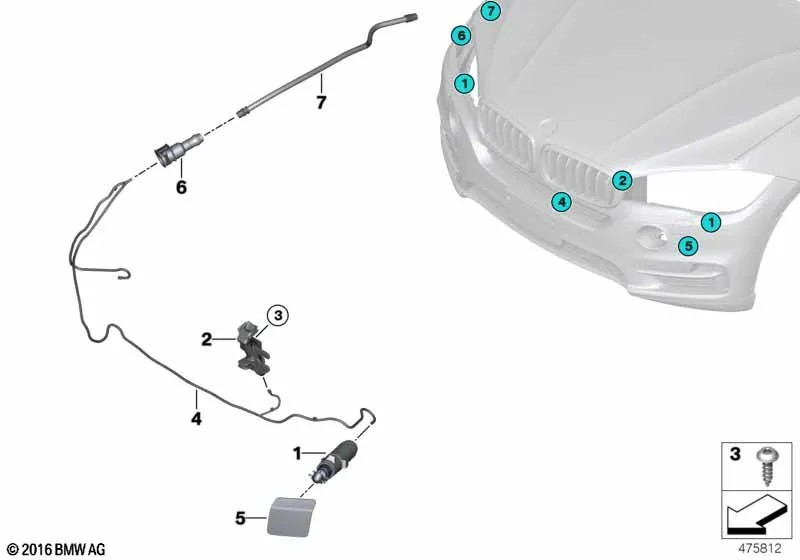 7
6
1
2
4
1
5
7
6
3
2
4
1
5
3
© 2016 BMW AG
475812