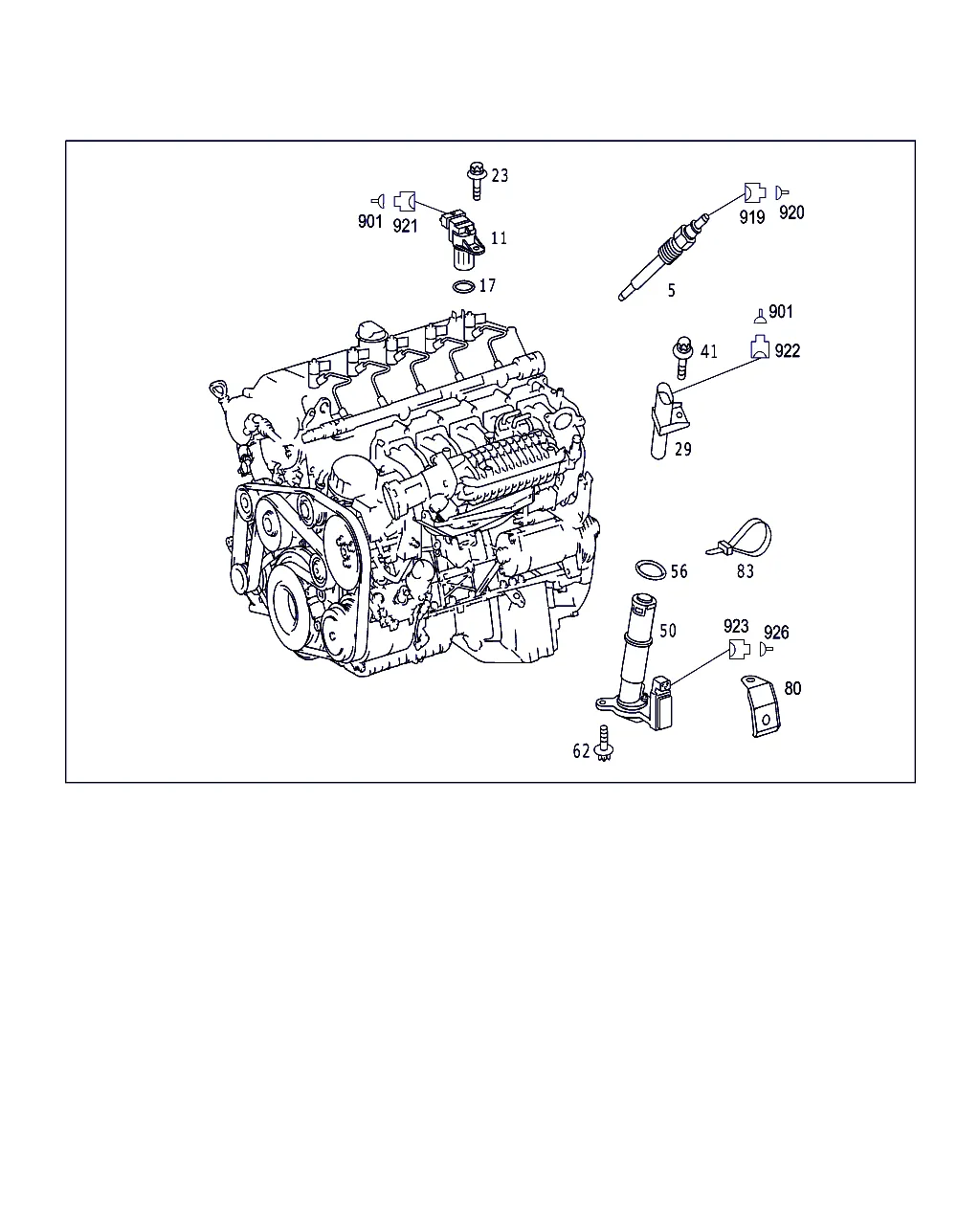 23
901
921
11
17
919
920
5
901
41
922
29
56
83
50
923
926
80
62