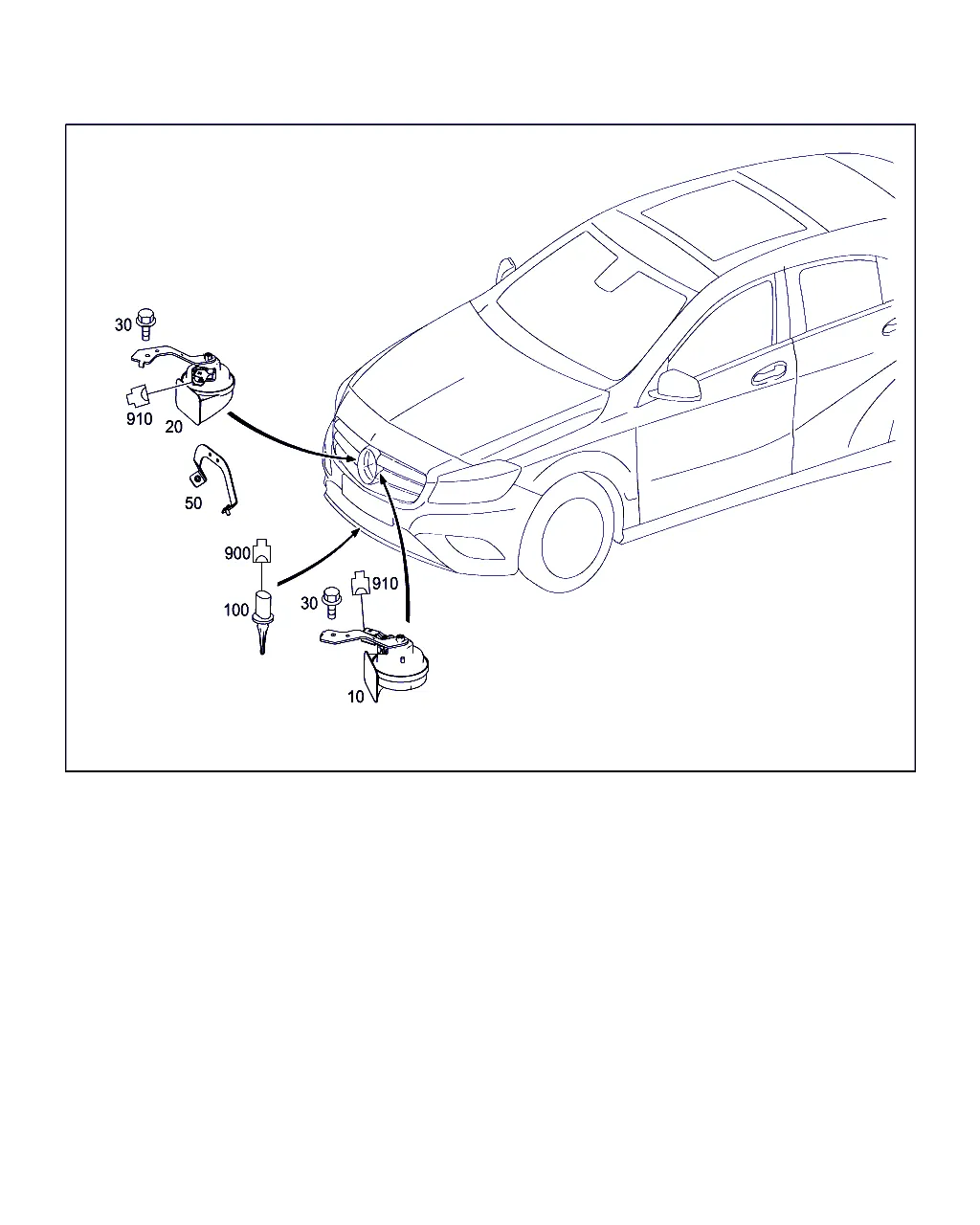 30
910
20
50
900
100
30
910
10