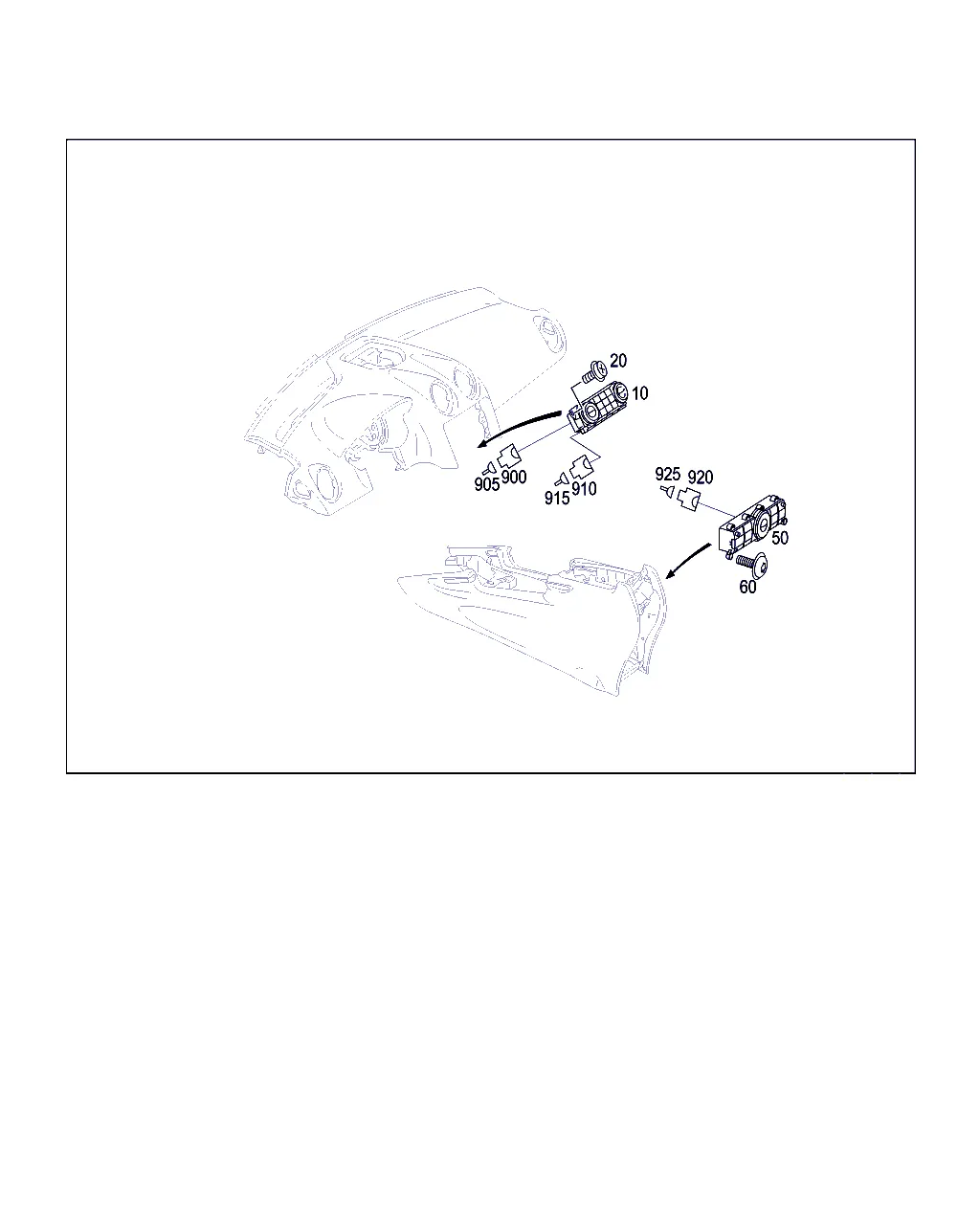 20
10
905
900
915
910
925
920
50
60