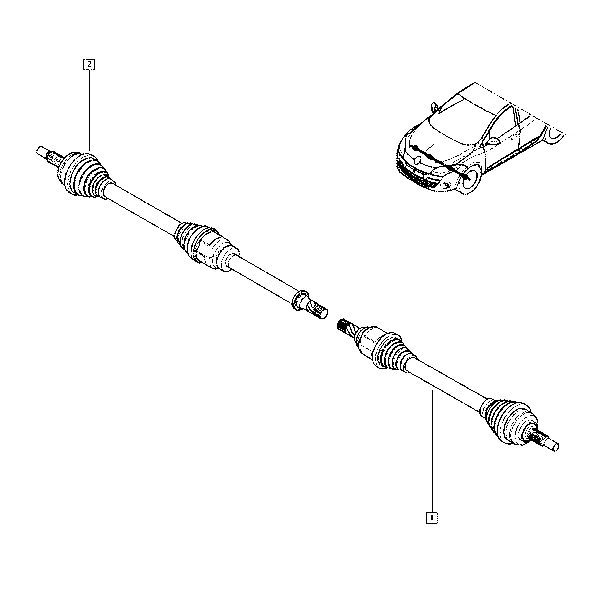 2

1