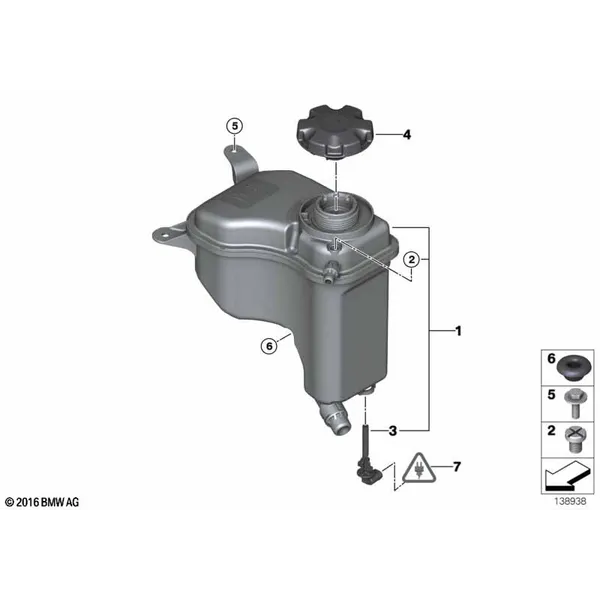 5
4
2
1
6
3
7
6
5
2
© 2016 BMW AG
138938