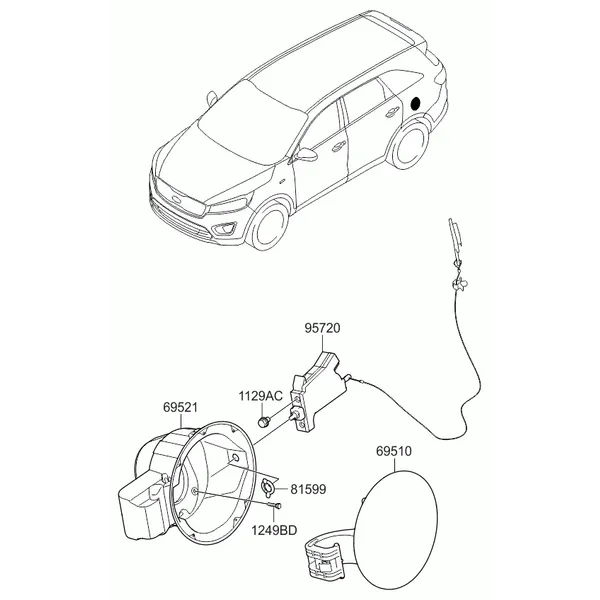 95720
1129AC
69521
69510
81599
1249BD