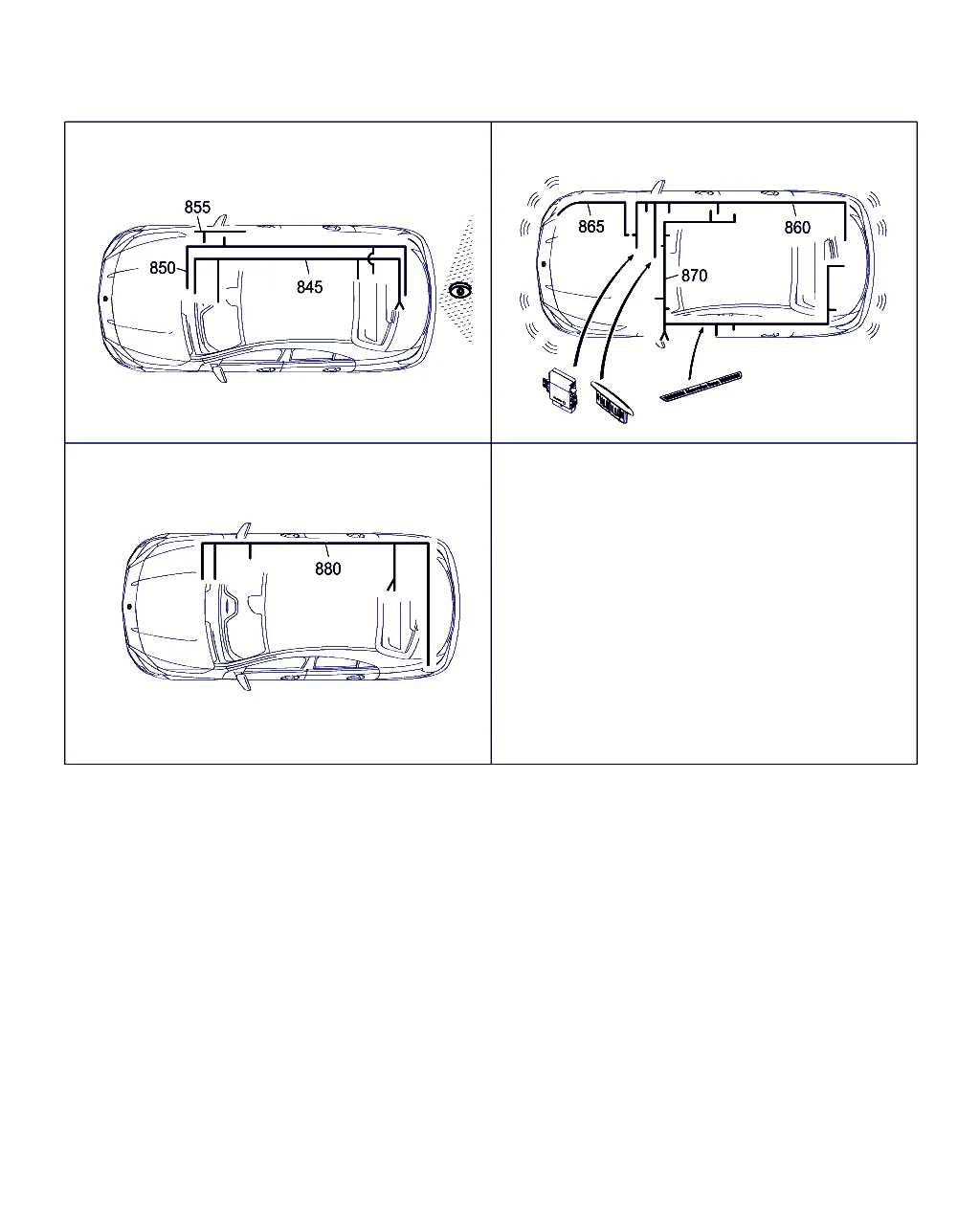 855
850
845
865
860
870
880