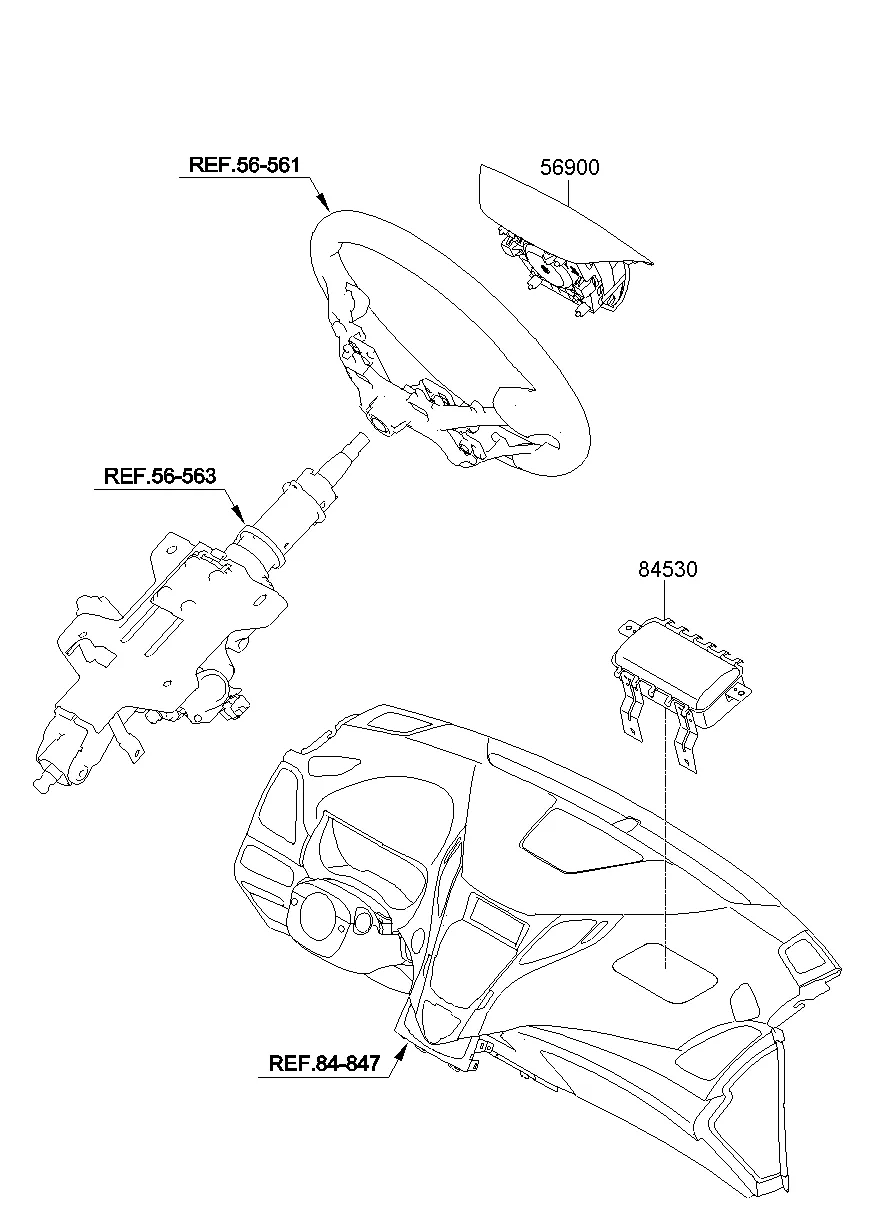 REF.56-561

56900

REF.56-563

84530

REF.84-847