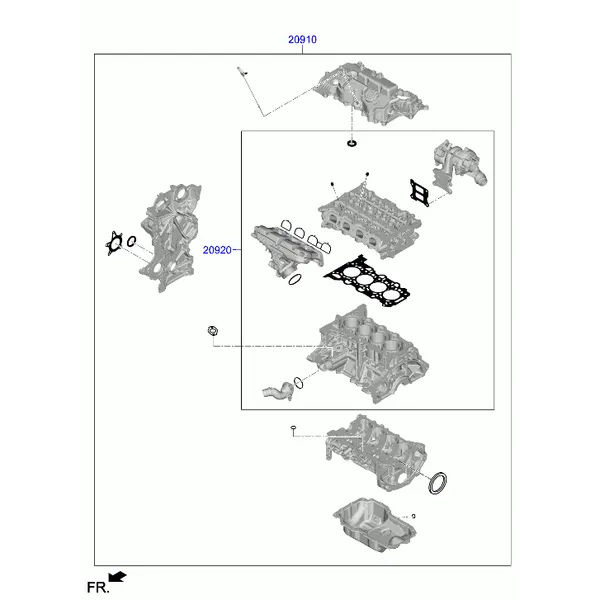 20910

20920

FR.