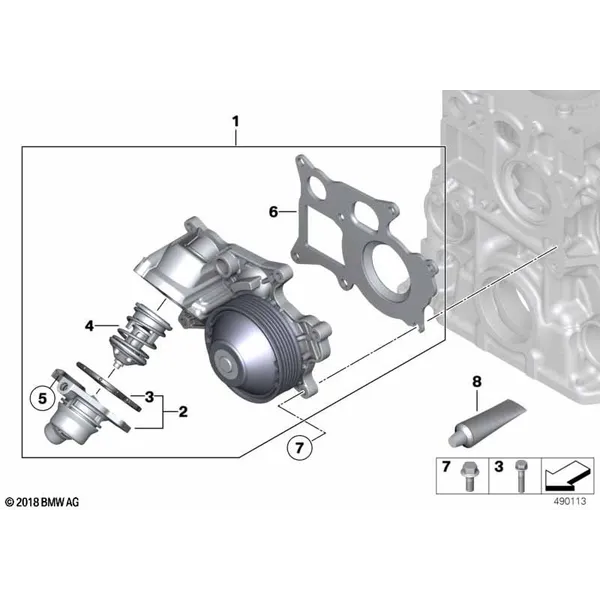 1
6
4
5
3
2
7
8
7
3
© 2018 BMW AG
490113