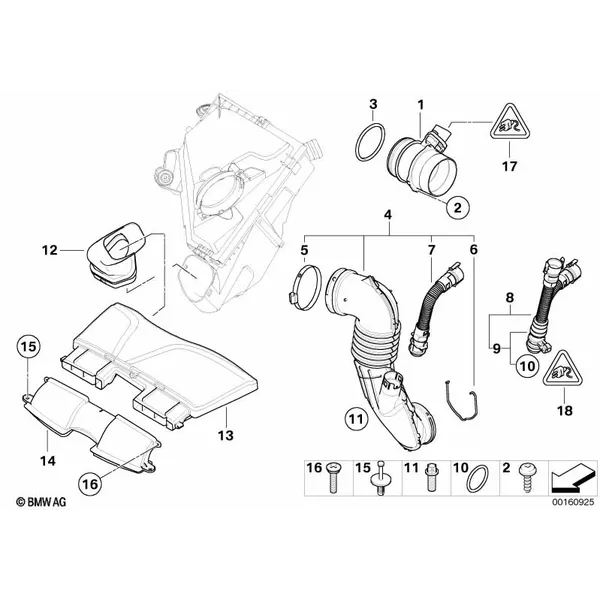 3
1
17
2
4
5
7
6
12
8
9
10
18
15
11
13
14
16
16 15 11 10 2
© BMW AG
00160925