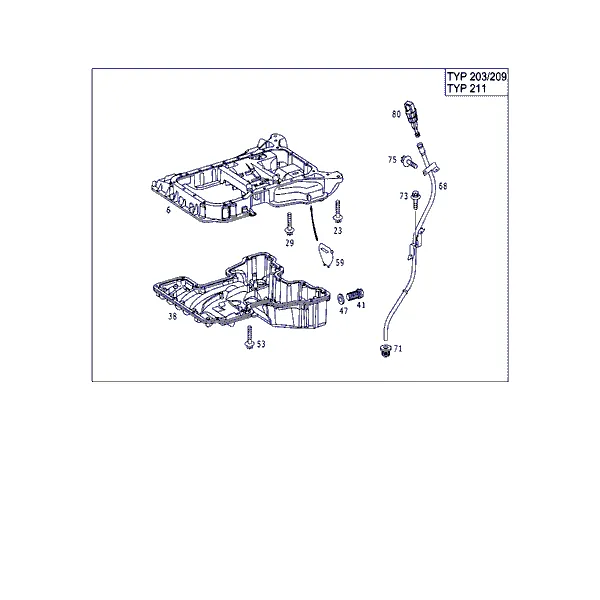 TYP 203/209
TYP 211

80
75
68
73
6
23
29
59
38
47
41
53
71