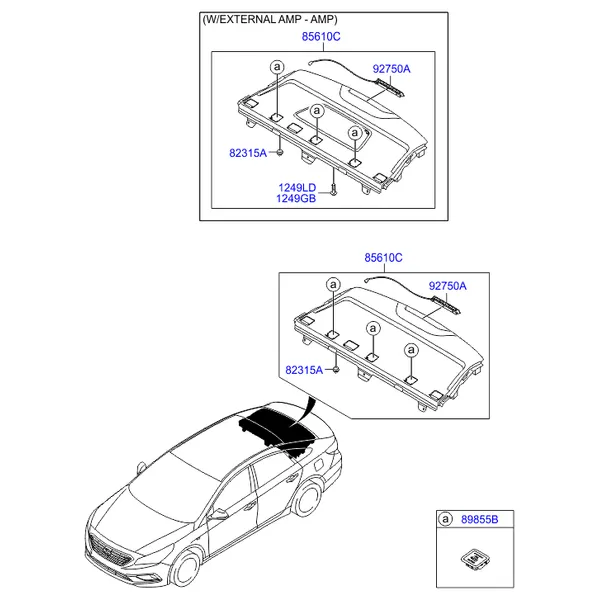 (W/EXTERNAL AMP - AMP)

85610C

a

92750A

a

a

82315A

1249LD
1249GB

85610C

a

92750A

a

a

82315A

a 89855B