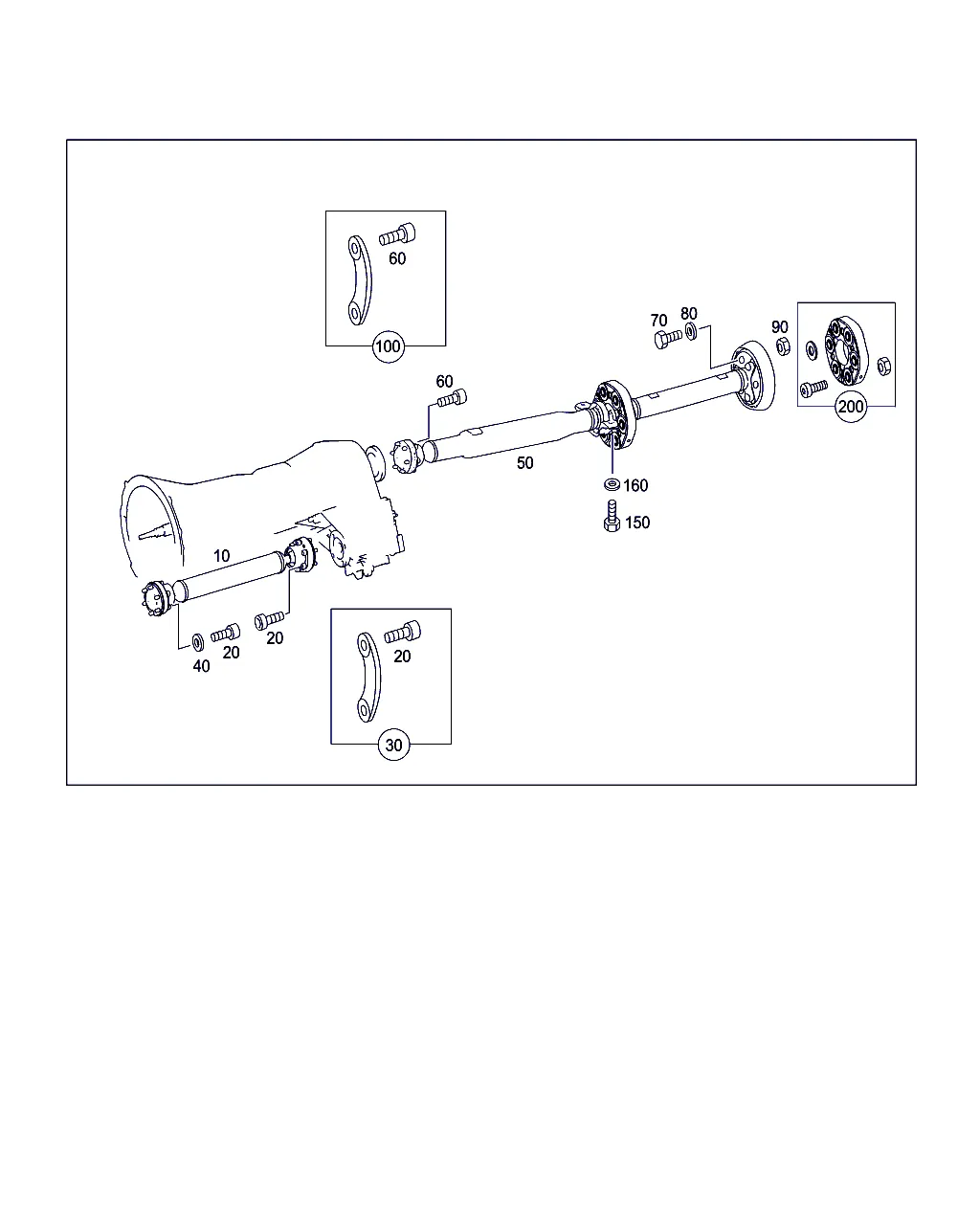 60
100
70
80
90
200
60
50
160
150
10
40
20
20
20
30