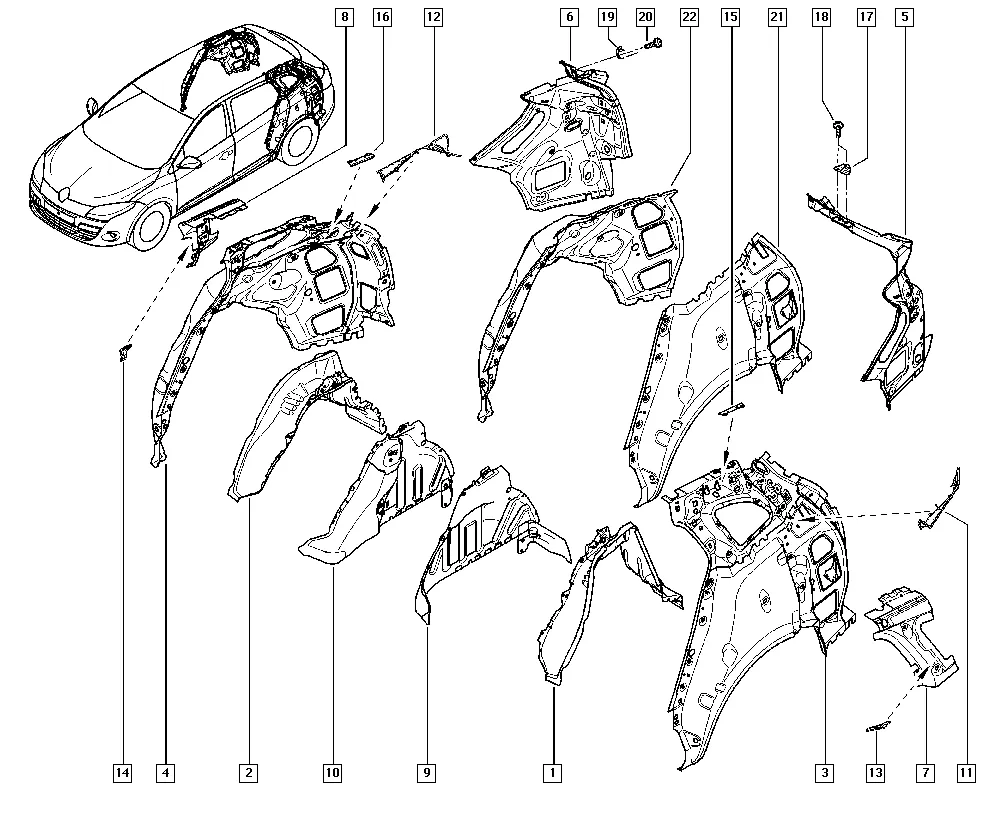 8
16
12
6
19
20
22
15
21
18
17
5
14
4
2
10
9
1
3
13
7
11